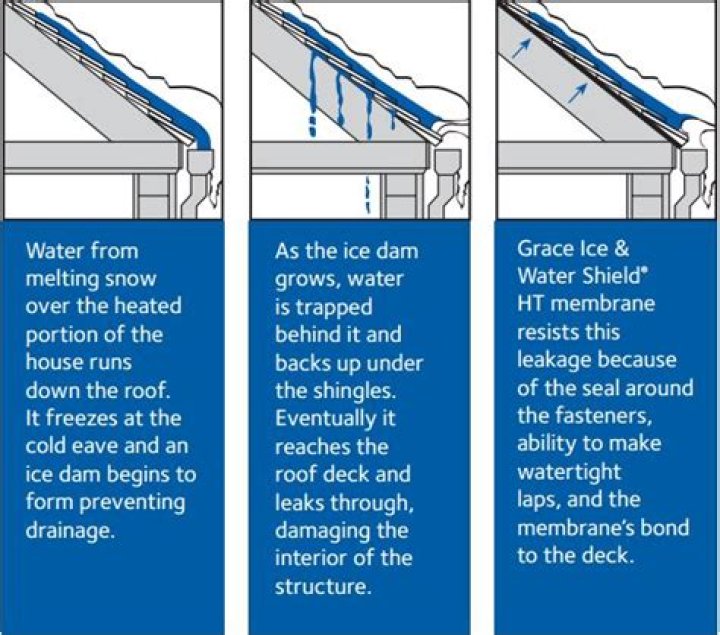 Water from melting snow over the heated portion of the house runs down the roof. It freezes at the cold eave and an ice dam begins to form preventing drainage.

As the ice dam grows, water is trapped behind it and backs up under the shingles. Eventually it reaches the roof deck and leaks through, damaging the interior of the structure.

Grace Ice & Water Shield® HT membrane resists this leakage because of the seal around the fasteners, ability to make watertight laps, and the membrane's bond to the deck.