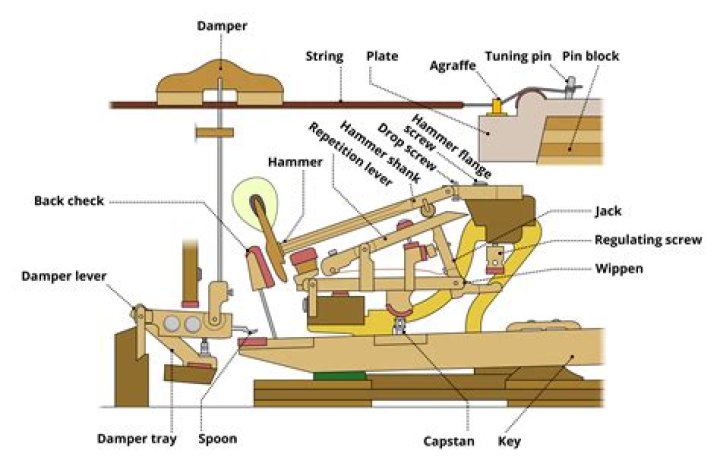 Damper
String
Plate
Agraffe
Tuning pin
Pin block
Hammer flange screw
Drop screw
Hammer shank
Repetition lever
Hammer
Back check
Jack
Regulating screw
Wippen
Damper lever
Damper tray
Spoon
Capstan
Key