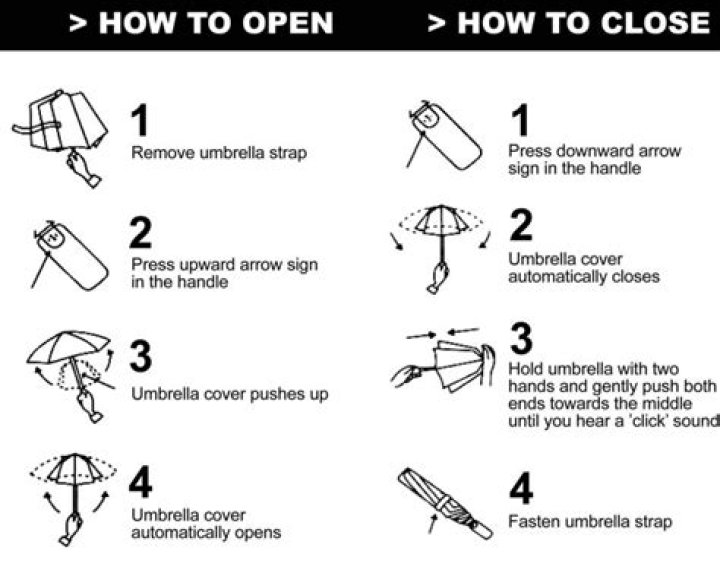 > HOW TO OPEN

1
Remove umbrella strap

2
Press upward arrow sign in the handle

3
Umbrella cover pushes up

4
Umbrella cover automatically opens

> HOW TO CLOSE

1
Press downward arrow sign in the handle

2
Umbrella cover automatically closes

3
Hold umbrella with two hands and gently push both ends towards the middle until you hear a 'click' sound

4
Fasten umbrella strap