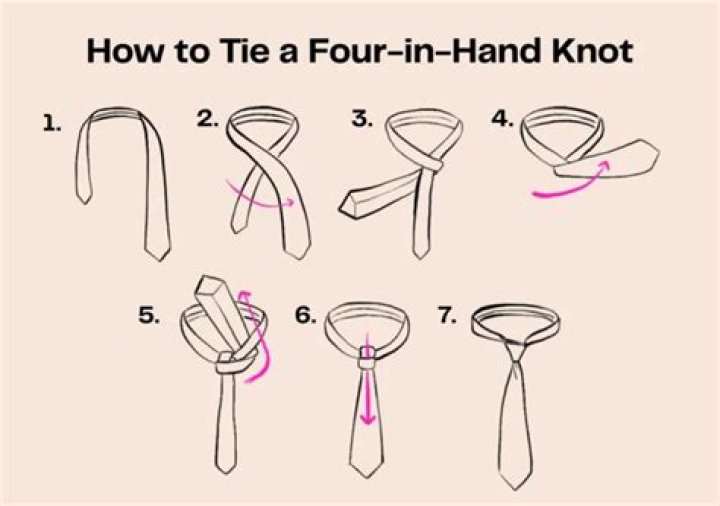 How to Tie a Four-in-Hand Knot

1.

2.

3.

4.

5.

6.

7.