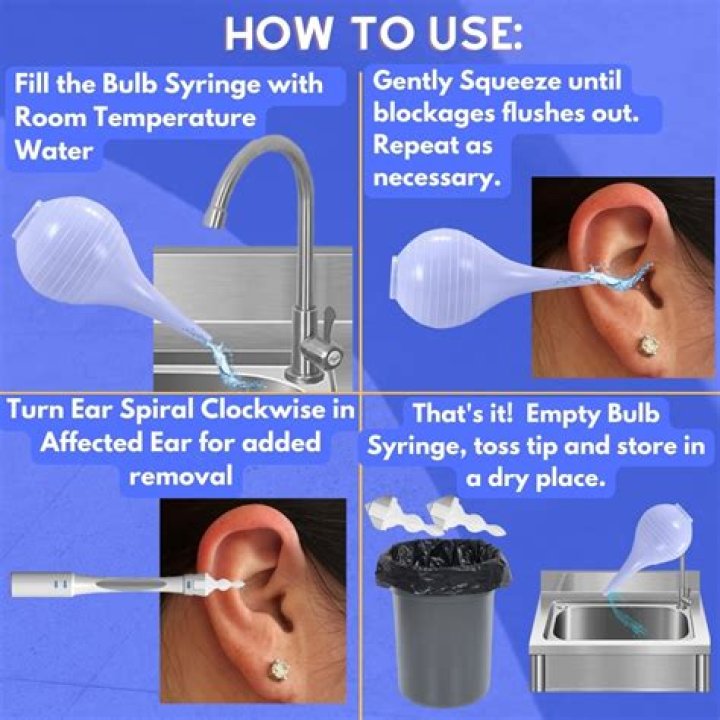 HOW TO USE:

Fill the Bulb Syringe with Room Temperature Water

Gently Squeeze until blockages flushes out. Repeat as necessary.

Turn Ear Spiral Clockwise in Affected Ear for added removal

That's it! Empty Bulb Syringe, toss tip and store in a dry place.