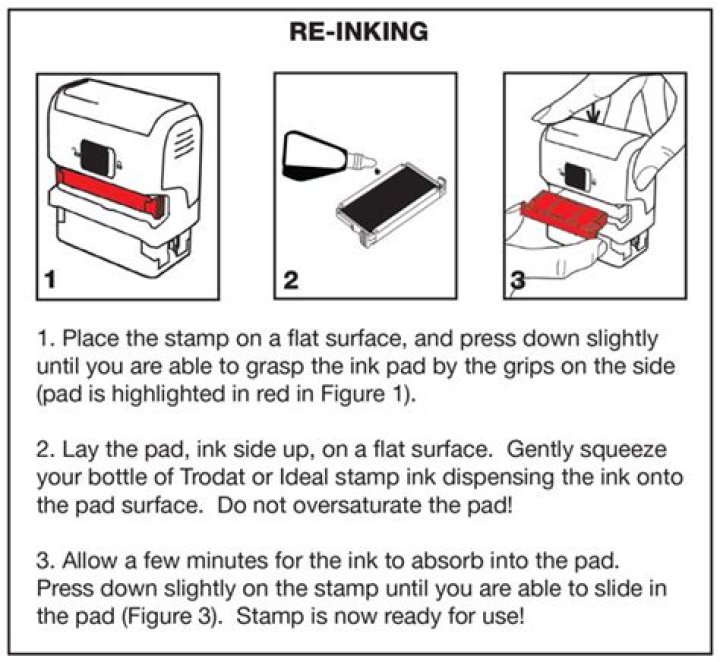 RE-INKING

1

2

3

1. Place the stamp on a flat surface, and press down slightly until you are able to grasp the ink pad by the grips on the side (pad is highlighted in red in Figure 1).

2. Lay the pad, ink side up, on a flat surface. Gently squeeze your bottle of Trodat or Ideal stamp ink dispensing the ink onto the pad surface. Do not oversaturate the pad!

3. Allow a few minutes for the ink to absorb into the pad. Press down slightly on the stamp until you are able to slide in the pad (Figure 3). Stamp is now ready for use!