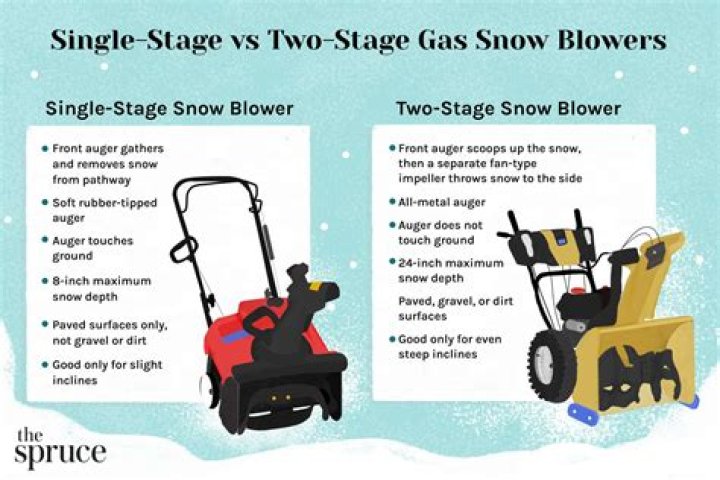 Single-Stage vs Two-Stage Gas Snow Blowers

Single-Stage Snow Blower

• Front auger gathers and removes snow from pathway

• Soft rubber-tipped auger

• Auger touches ground

• 8-inch maximum snow depth

• Paved surfaces only, not gravel or dirt

• Good only for slight inclines

Two-Stage Snow Blower

• Front auger scoops up the snow, then a separate fan-type impeller throws snow to the side

• All-metal auger

• Auger does not touch ground

• 24-inch maximum snow depth

Paved, gravel, or dirt surfaces

• Good only for even steep inclines

the spruce