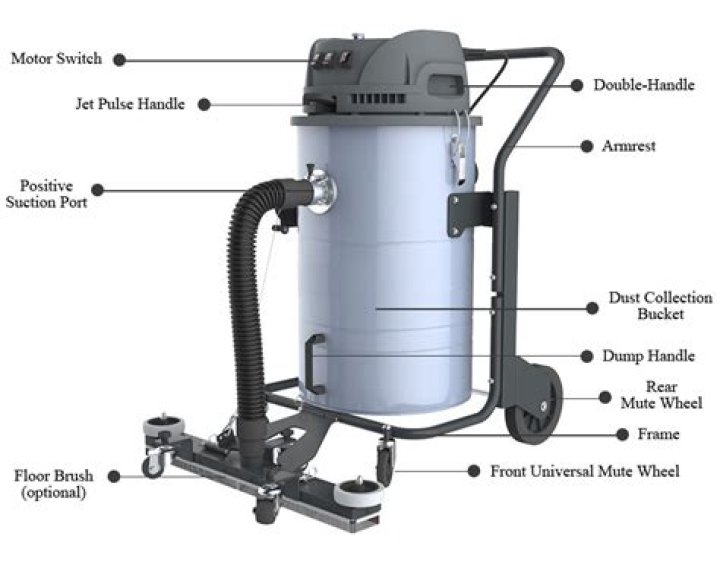 Motor Switch

Jet Pulse Handle

Positive Suction Port

Floor Brush (optional)

Double-Handle

Armrest

Dust Collection Bucket

Dump Handle

Rear Mute Wheel

Frame

Front Universal Mute Wheel