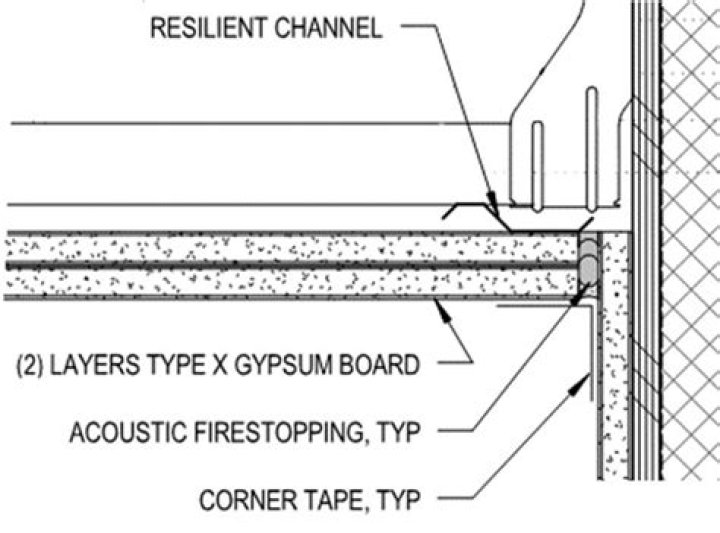 RESILIENT CHANNEL

(2) LAYERS TYPE X GYPSUM BOARD

ACOUSTIC FIRESTOPPING, TYP

CORNER TAPE, TYP