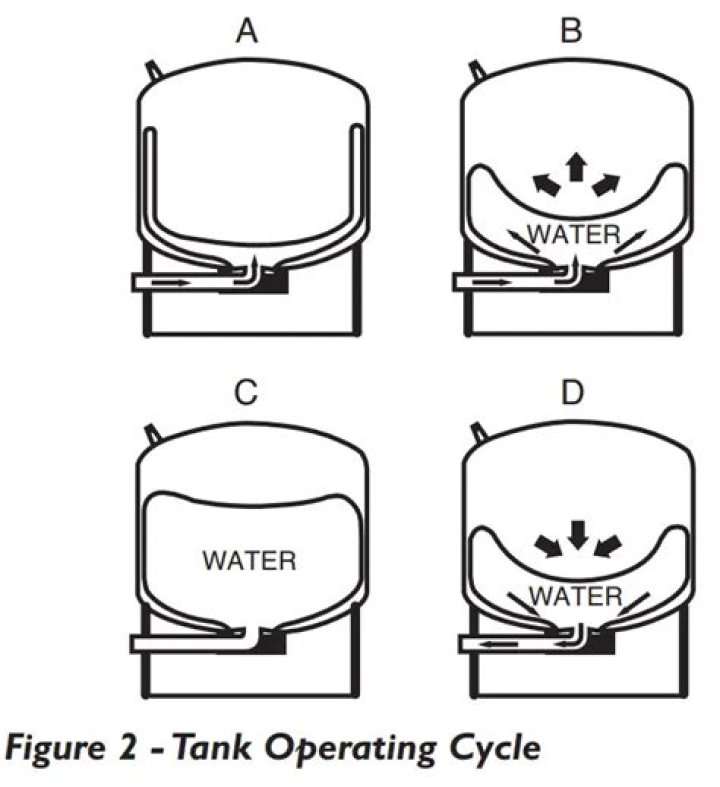 A

B

WATER

C

WATER

D

WATER

Figure 2 - Tank Operating Cycle