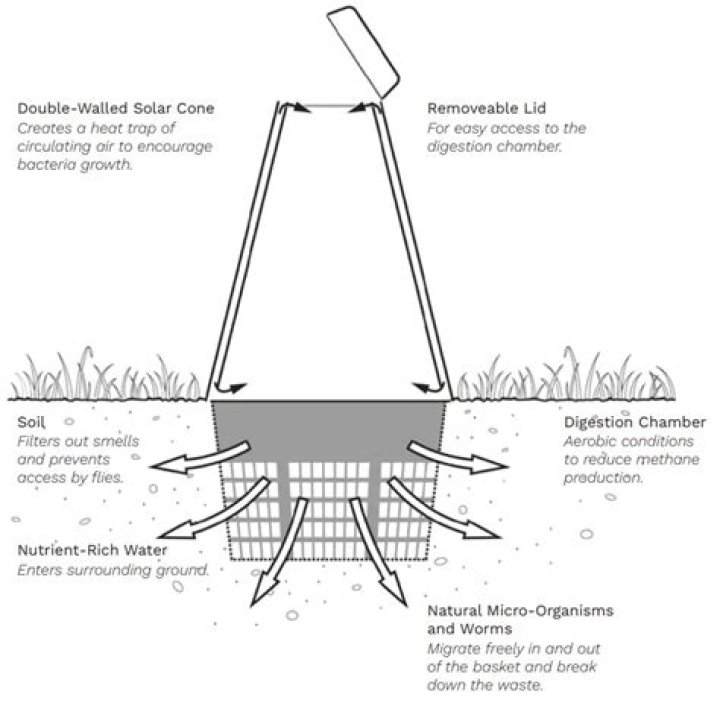 Double-Walled Solar Cone
Creates a heat trap of circulating air to encourage bacteria growth.

Removeable Lid
For easy access to the digestion chamber.

Soil
Filters out smells and prevents access by flies.

Digestion Chamber
Aerobic conditions to reduce methane production.

Nutrient-Rich Water
Enters surrounding ground.

Natural Micro-Organisms and Worms
Migrate freely in and out of the basket and break down the waste.