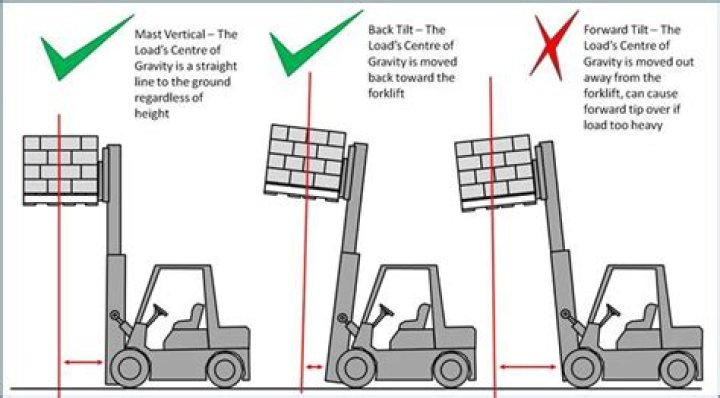 Mast Vertical – The Load's Centre of Gravity is a straight line to the ground regardless of height

Back Tilt – The Load's Centre of Gravity is moved back toward the forklift

Forward Tilt – The Load's Centre of Gravity is moved out away from the forklift, can cause forward tip over if load too heavy