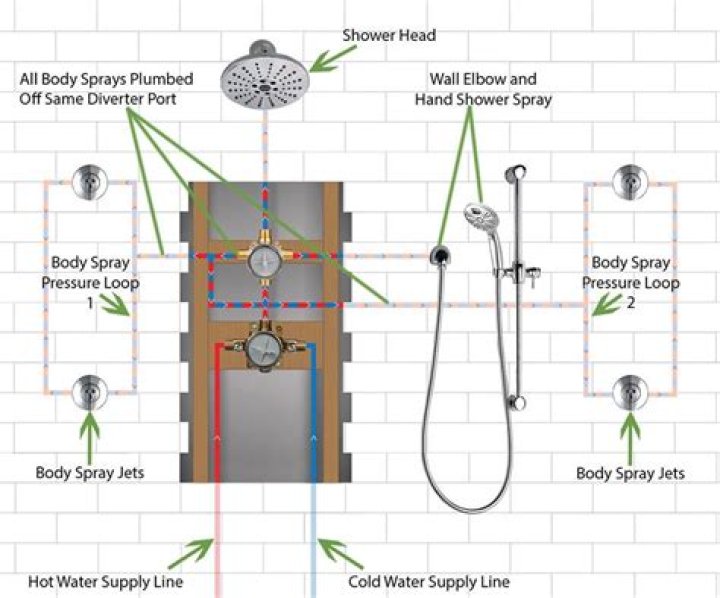 Shower Head

All Body Sprays Plumbed Off Same Diverter Port

Wall Elbow and Hand Shower Spray

Body Spray Pressure Loop 1

Body Spray Pressure Loop 2

Body Spray Jets

Body Spray Jets

Hot Water Supply Line

Cold Water Supply Line