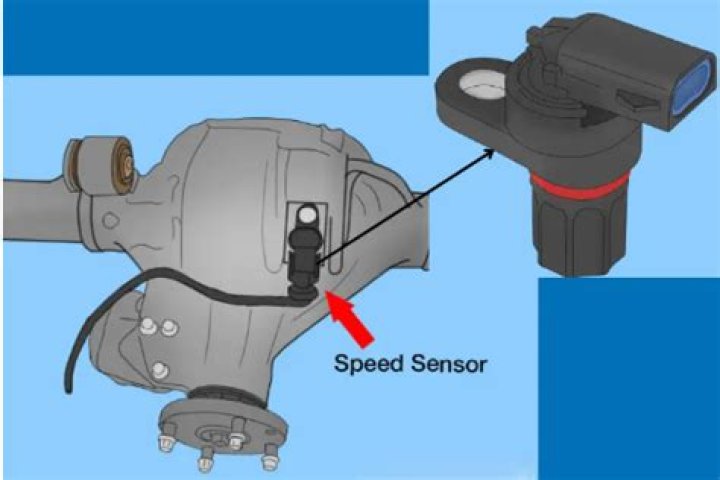 Speed Sensor